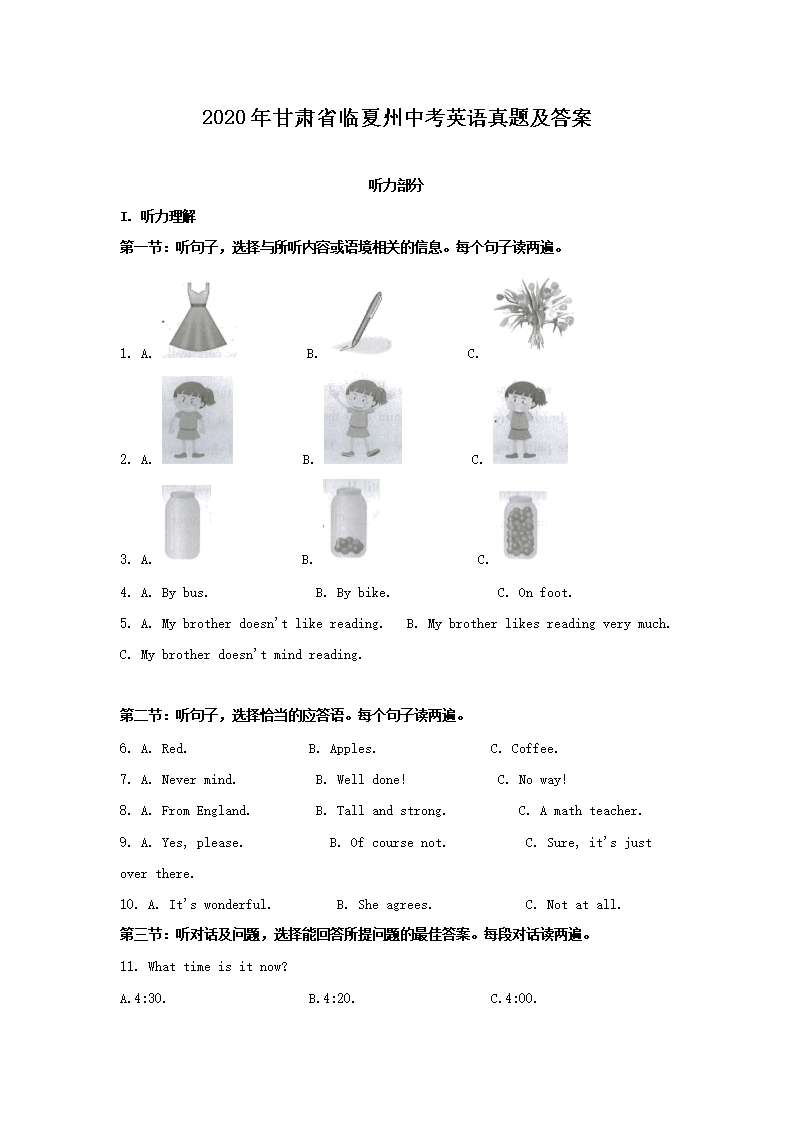 2020年甘肃省临夏州中考英语真题及答案

听力部分

I. 听力理解

第一节：听句子，选择与所听内容或语境相关的信息。每个句子读两遍。

1. A.　　B.　　C.

2. A.　　B.　　C.

3. A.　　B.　　C.

4. A. By bus.　　B. By bike.　　C. On foot.

5. A. My brother doesn't like reading.　　B. My brother likes reading very much.　　C. My brother doesn't mind reading.

第二节：听句子，选择恰当的应答语。每个句子读两遍。

6. A. Red.　　B. Apples.　　C. Coffee.

7. A. Never mind.　　B. Well done!　　C. No way!

8. A. From England.　　B. Tall and strong.　　C. A math teacher.

9. A. Yes, please.　　B. Of course not.　　C. Sure, it's just over there.

10. A. It's wonderful.　　B. She agrees.　　C. Not at all.

第三节：听对话及问题，选择能回答所提问题的最佳答案。每段对话读两遍。

11. What time is it now?

A.4:30.　　B.4:20.　　C.4:00.